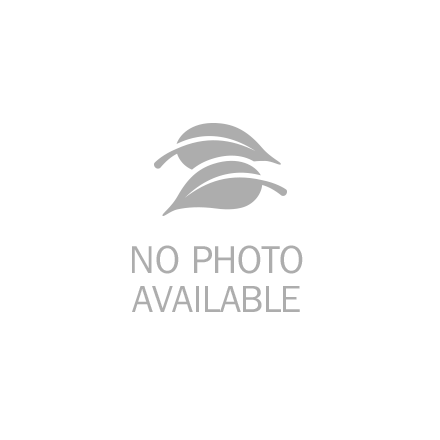 NO PHOTO
AVAILABLE